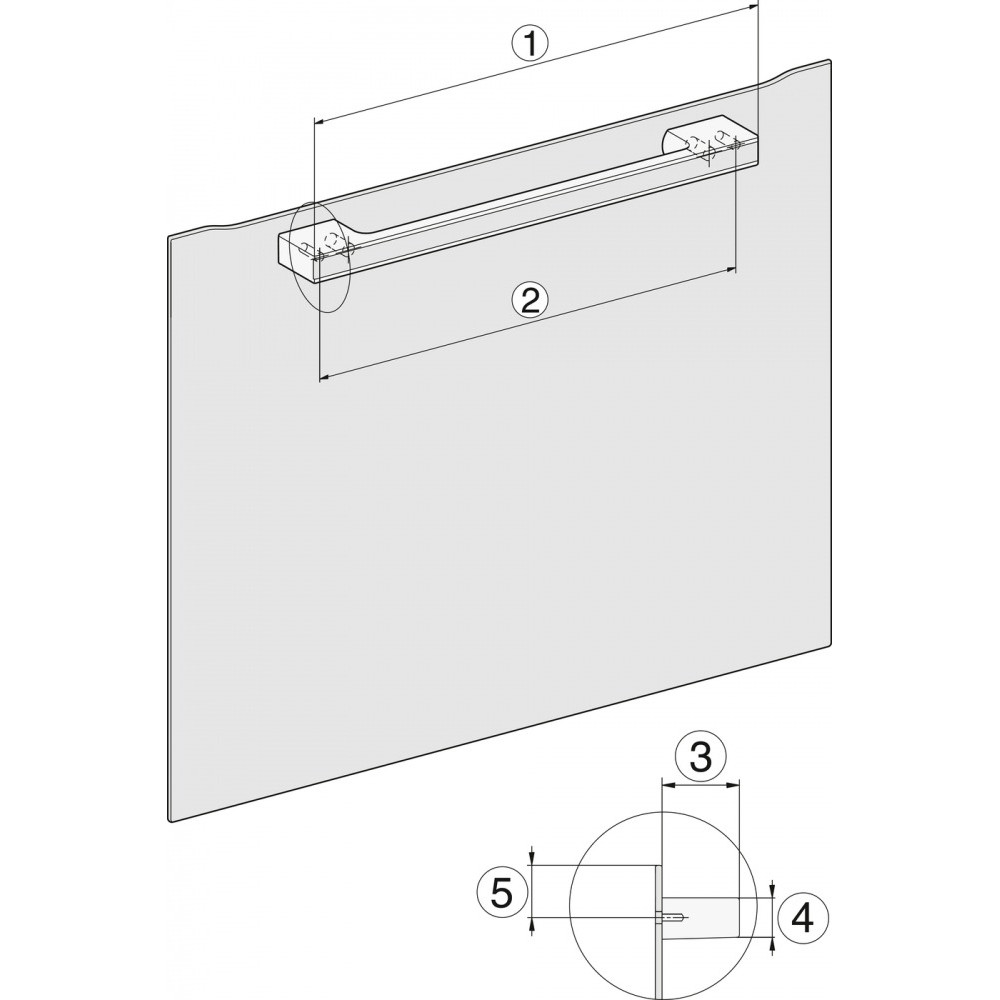 1
2
3
5
4