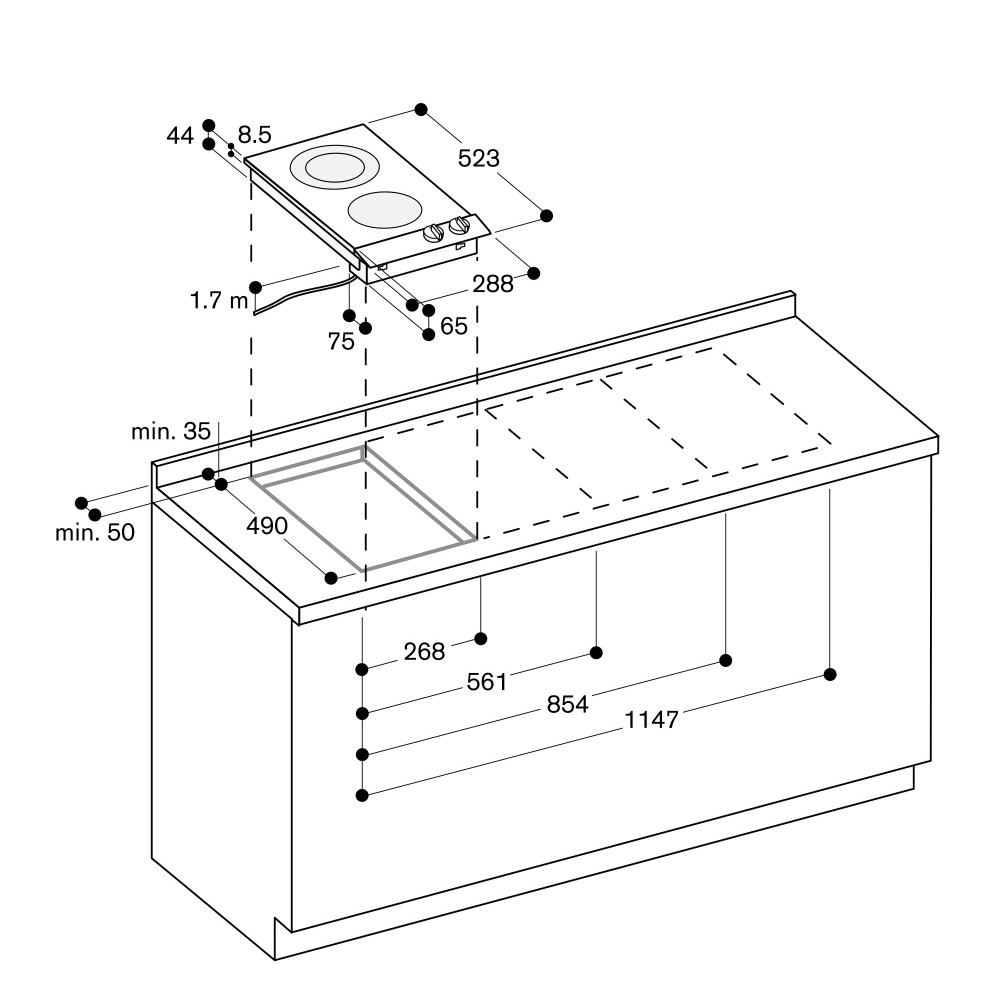 44
8.5
523
288
1.7 m
65
75
min. 35
min. 50
490
268
561
854
1147