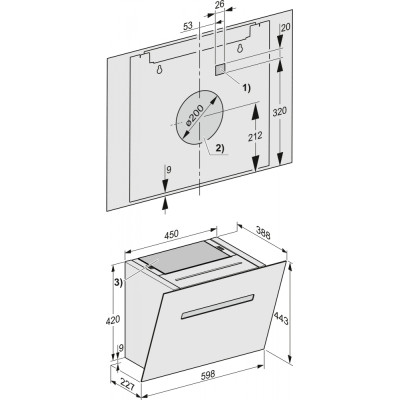 26
53
20
1)
ø200
320
212
2)
9
450
388
3)
420
443
9
598
227