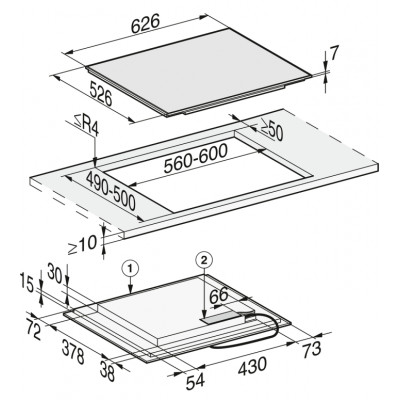 626
7
526
≤R4
≥50
560-600
490-500
≥10
30
15
1
2
66
72
378
38
54
430
73