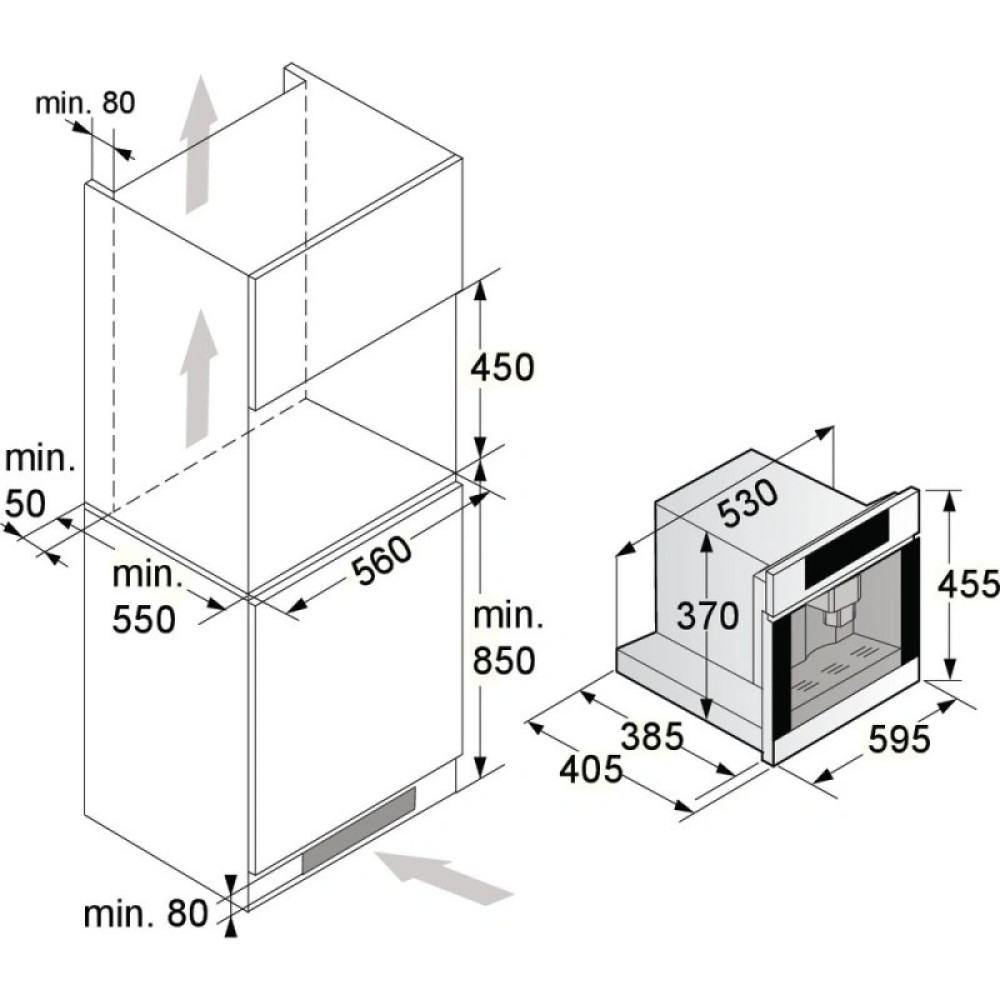 min. 80

450

min.
50

min.
550

560

min.
850

min. 80

530

370

455

385

405

595