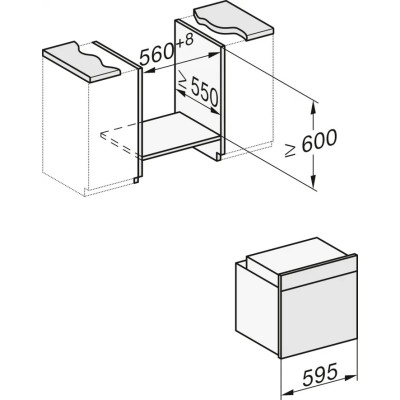 $560^{+8}$

$\geq 550$

$\geq 600$

595