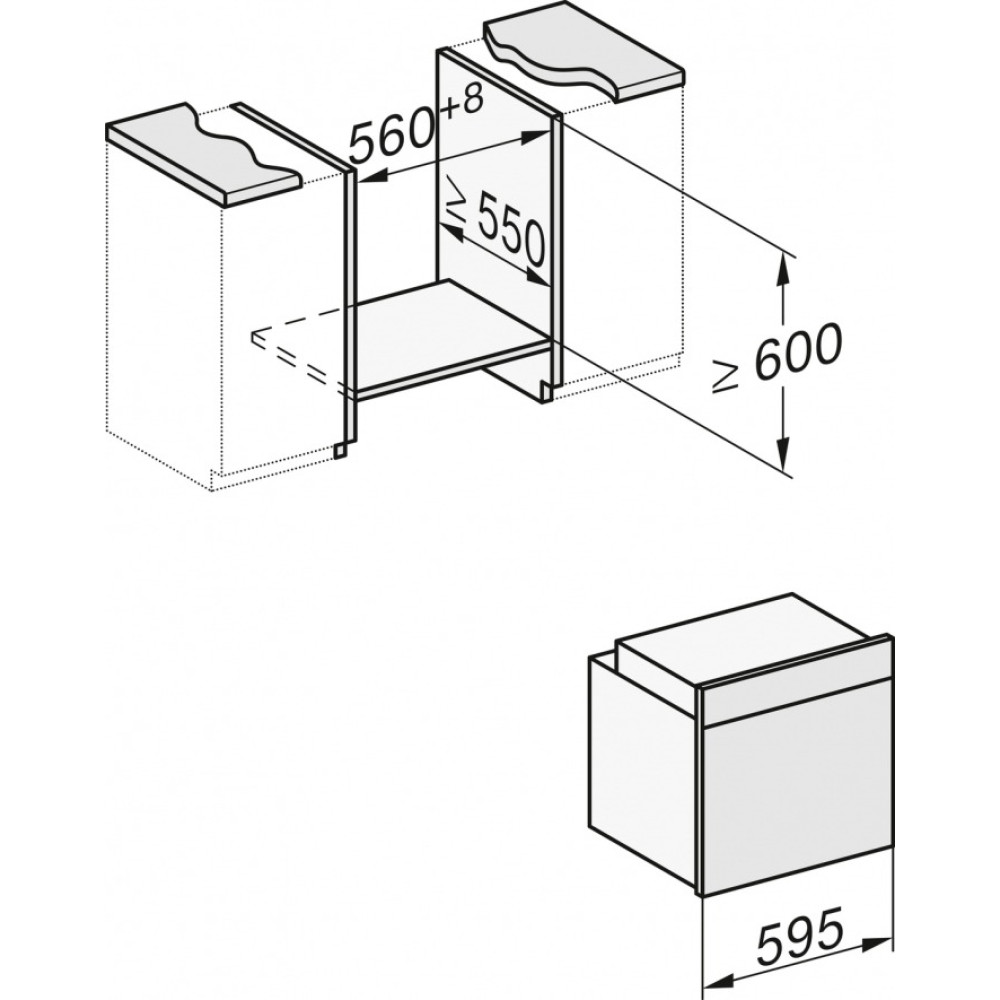 $560^{+8}$

$\geq 550$

$\geq 600$

595