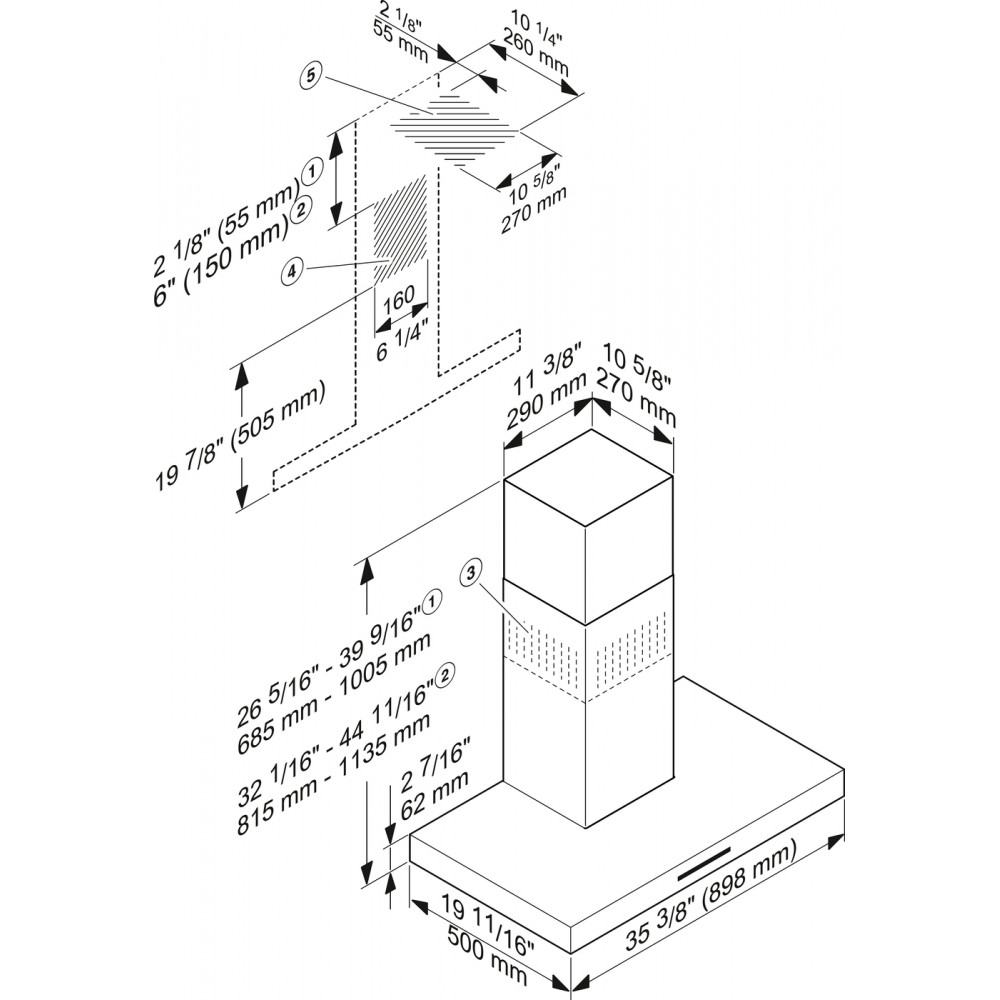 2 1/8"
55 mm

10 1/4"
260 mm

5

10 5/8"
270 mm

2 1/8" (55 mm) 1
6" (150 mm) 2

4

160
6 1/4"

19 7/8" (505 mm)

11 3/8"
290 mm

10 5/8"
270 mm

3

26 5/16" - 39 9/16" 1
685 mm - 1005 mm

32 1/16" - 44 11/16" 2
815 mm - 1135 mm

2 7/16"
62 mm

19 11/16"
500 mm

35 3/8" (898 mm)