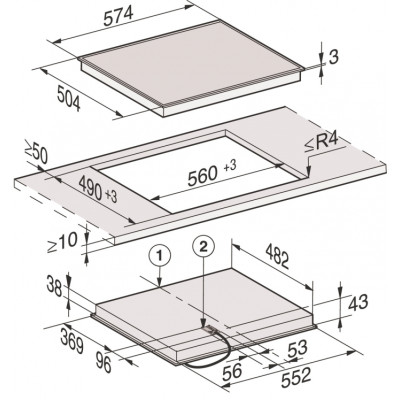 574

3

504

≥50

≤R4

560 +3

490 +3

≥10

1

2

482

38

43

369

96

53

56

552