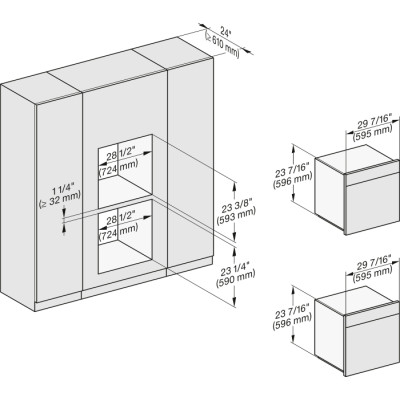 24"
(≥ 610 mm)

28 1/2"
(724 mm)

1 1/4"
(≥ 32 mm)

28 1/2"
(724 mm)

23 3/8"
(593 mm)

23 1/4"
(590 mm)

29 7/16"
(595 mm)

23 7/16"
(596 mm)

29 7/16"
(595 mm)

23 7/16"
(596 mm)