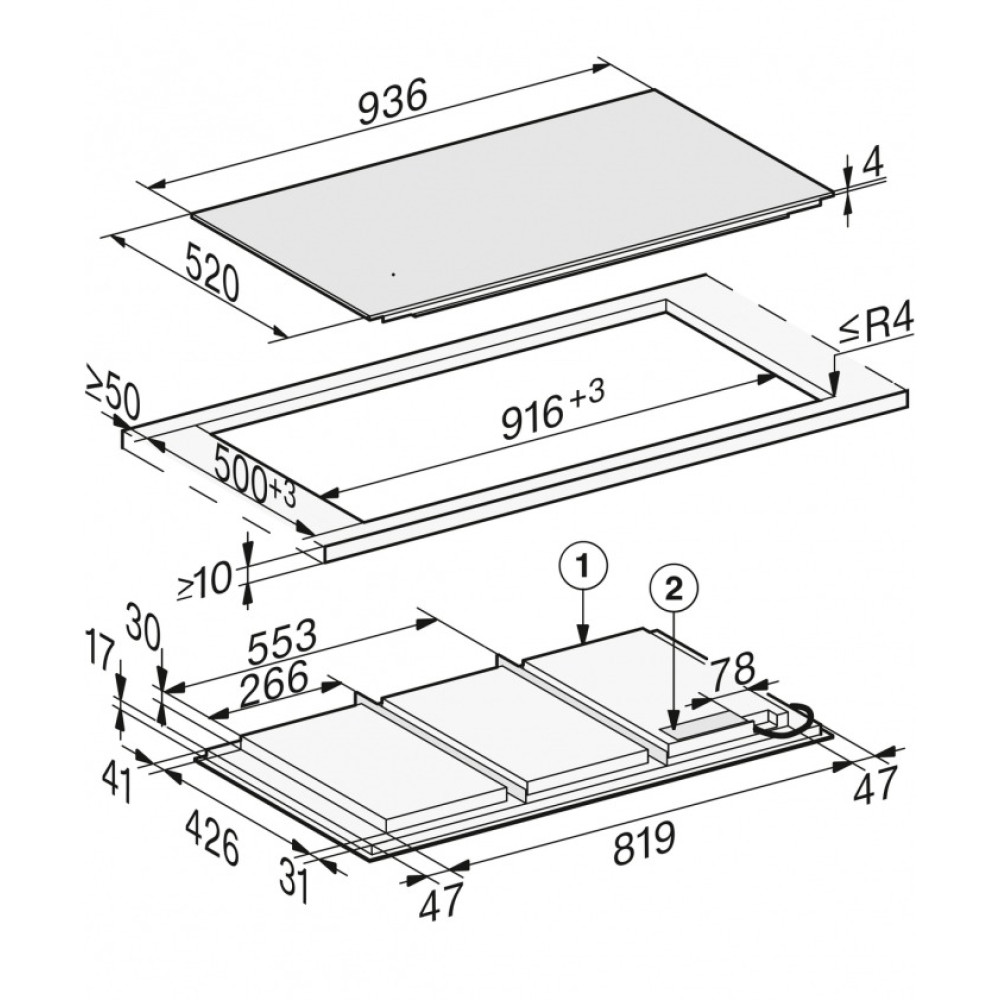 936

4

520

≤R4

≥50

$916^{+3}$

$500^{+3}$

≥10

1

2

30

553

17

266

78

41

47

426

819

31

47