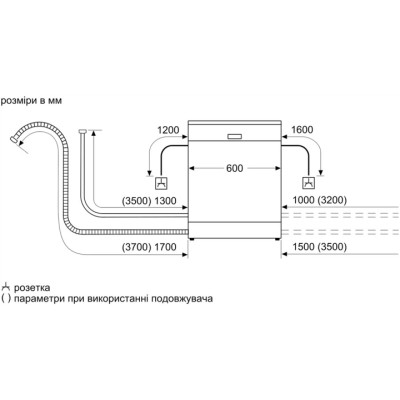 розміри в мм

1200

1600

600

(3500) 1300

1000 (3200)

(3700) 1700

1500 (3500)

розетка
( ) параметри при використанні подовжувача