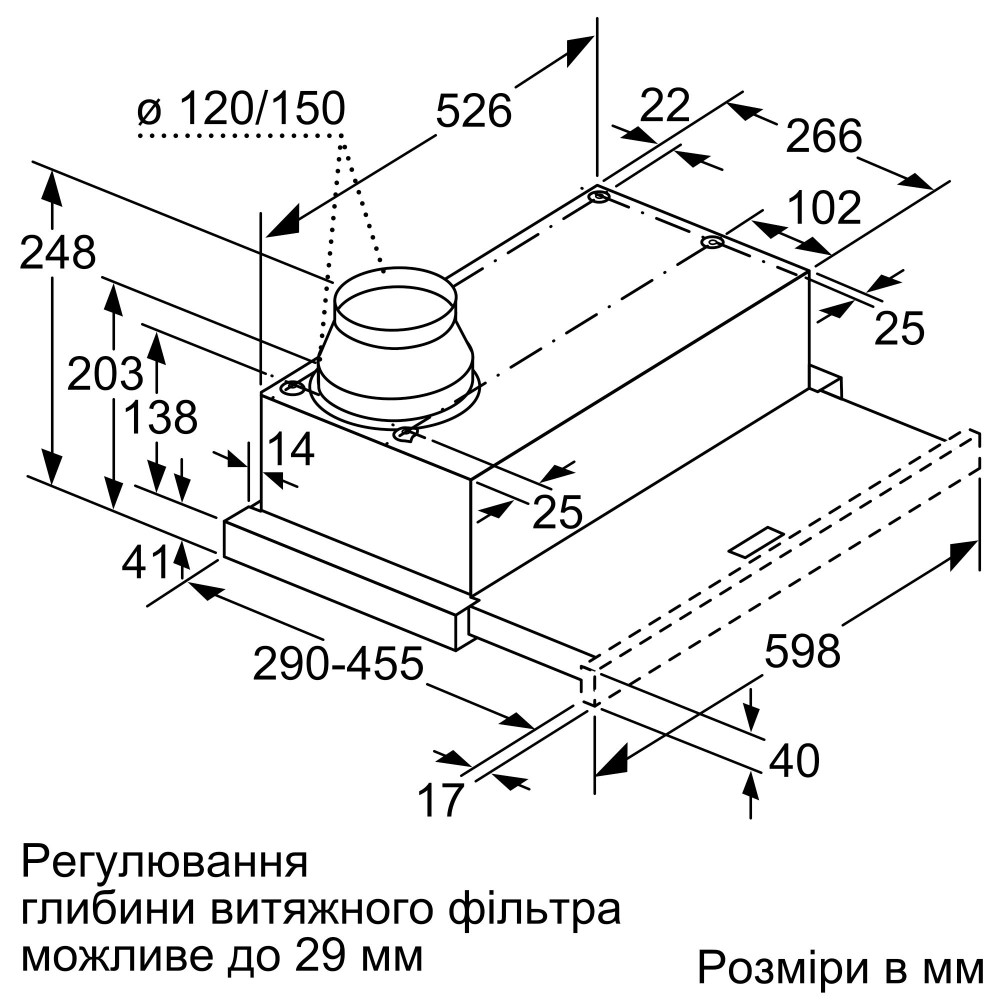 ø 120/150
526
22
266
102
25
248
203
138
14
25
41
290-455
598
40
17

Регулювання глибини витяжного фільтра можливе до 29 мм

Розміри в мм